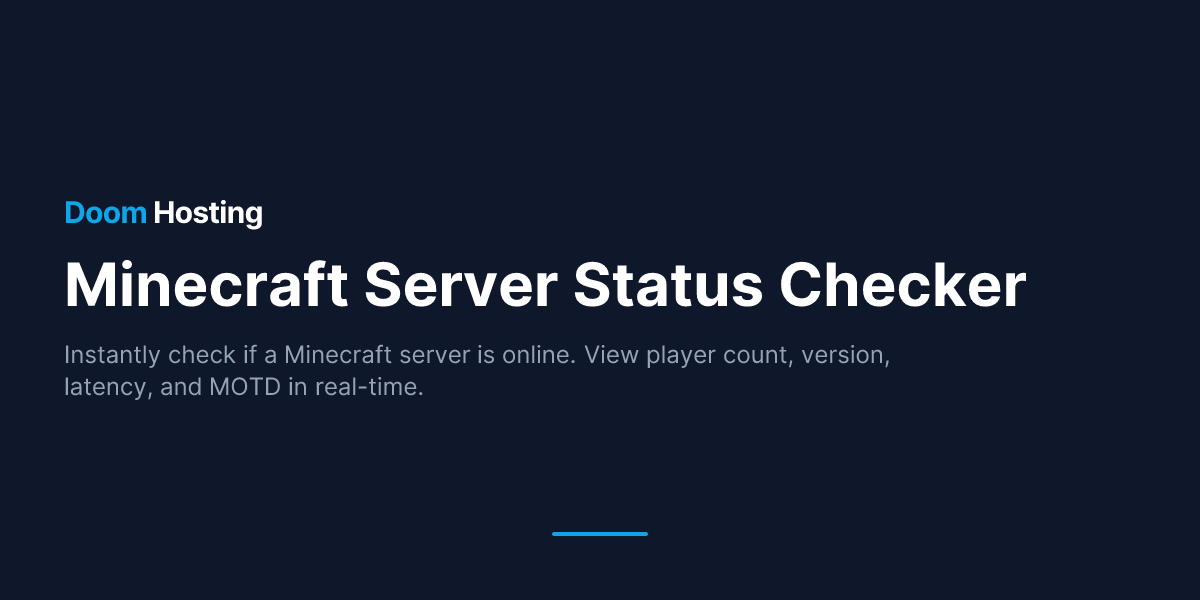 Doom Hosting

Minecraft Server Status Checker

Instantly check if a Minecraft server is online. View player count, version, latency, and MOTD in real-time.